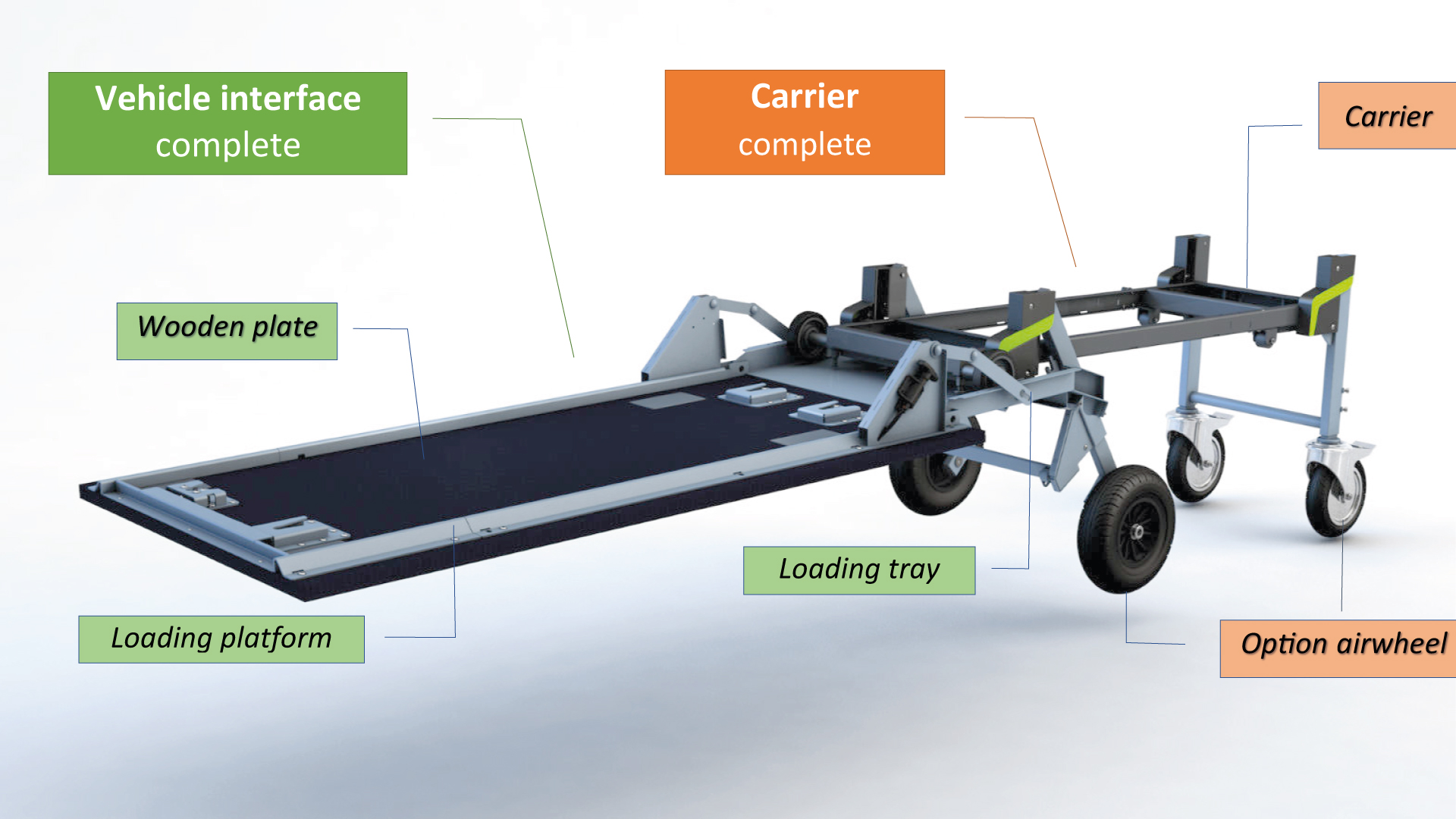 Vehicle interface complete

Carrier complete

Carrier

Wooden plate

Loading tray

Loading platform

Option airwheel